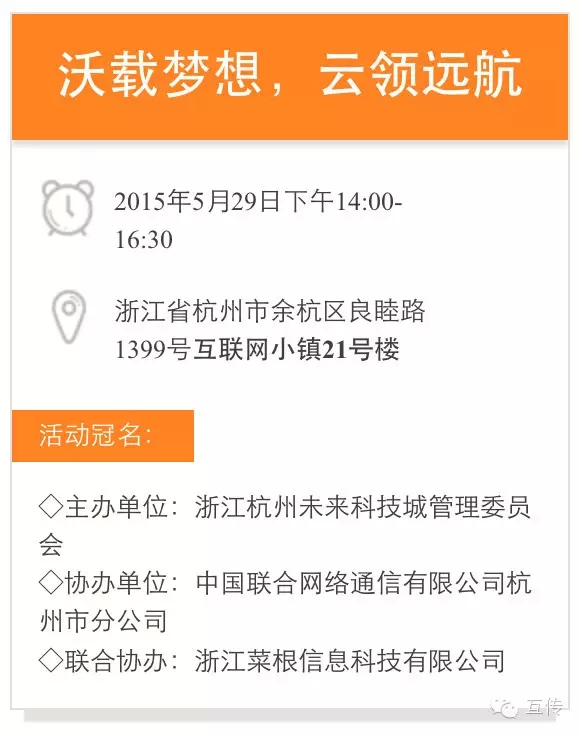 沃载梦想，云领远航

2015年5月29日下午14:00-16:30

浙江省杭州市余杭区良睦路1399号互联网小镇21号楼

活动冠名:

◇主办单位：浙江杭州未来科技城管理委员会
◇协办单位：中国联合网络通信有限公司杭州市分公司
◇联合协办：浙江菜根信息科技有限公司

互传